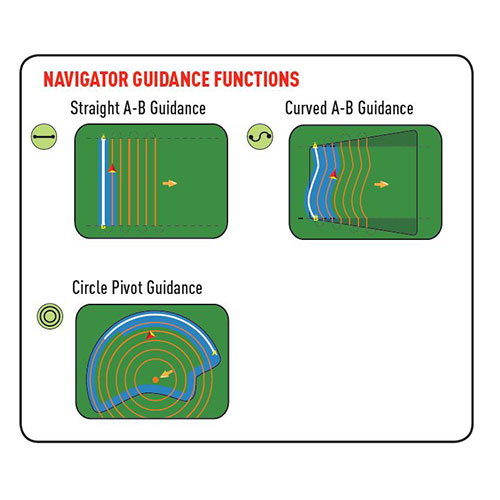 NAVIGATOR GUIDANCE FUNCTIONS

Straight A-B Guidance

Curved A-B Guidance

Circle Pivot Guidance